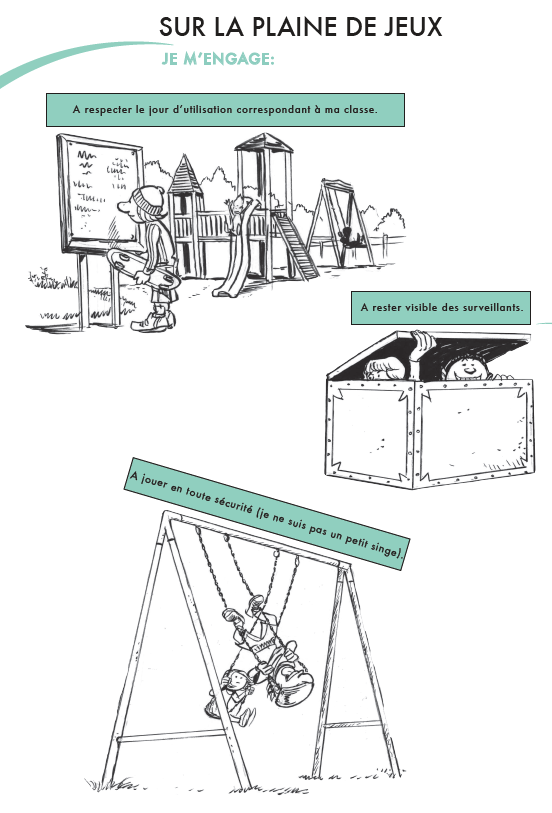 SUR LA PLAINE DE JEUX

JE M'ENGAGE:

A respecter le jour d'utilisation correspondant à ma classe.

A rester visible des surveillants.

A jouer en toute sécurité (je ne suis pas un petit singe).